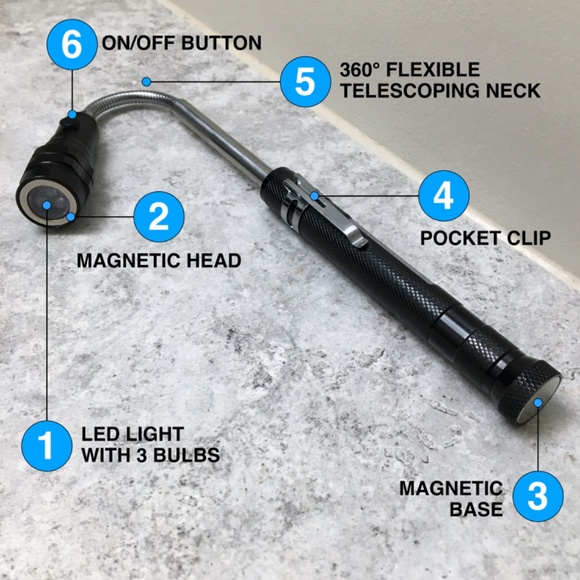 6 ON/OFF BUTTON

5 360° FLEXIBLE TELESCOPING NECK

4

POCKET CLIP

2

MAGNETIC HEAD

1 LED LIGHT WITH 3 BULBS

MAGNETIC BASE 3